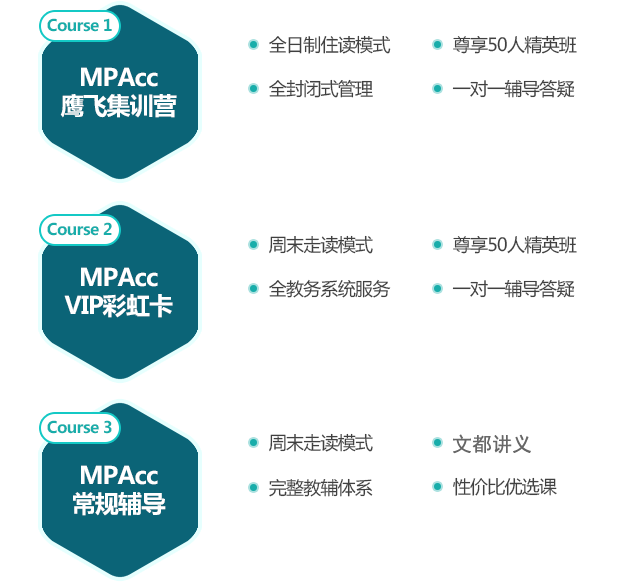 Course 1

MPAcc
鹰飞集训营

• 全日制住读模式
• 全封闭式管理

• 尊享50人精英班
• 一对一辅导答疑

Course 2

MPAcc
VIP彩虹卡

• 周末走读模式
• 全教务系统服务

• 尊享50人精英班
• 一对一辅导答疑

Course 3

MPAcc
常规辅导

• 周末走读模式
• 完整教辅体系

• 文都讲义
• 性价比优选课