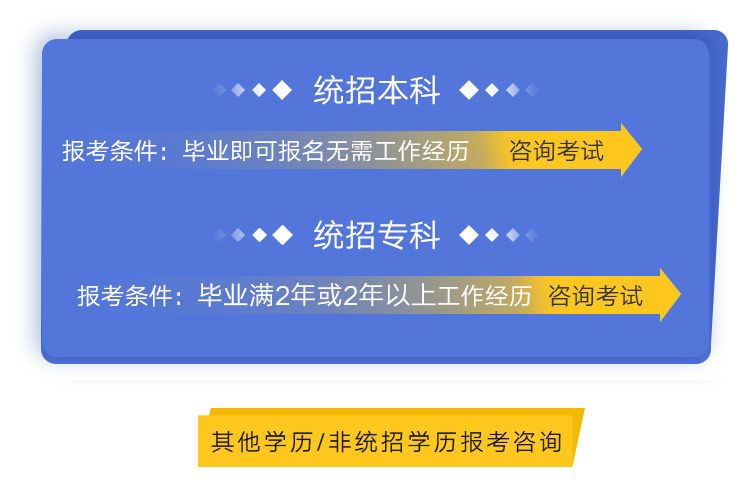 统招本科

报考条件：毕业即可报名无需工作经历 咨询考试

统招专科

报考条件：毕业满2年或2年以上工作经历 咨询考试

其他学历/非统招学历报考咨询